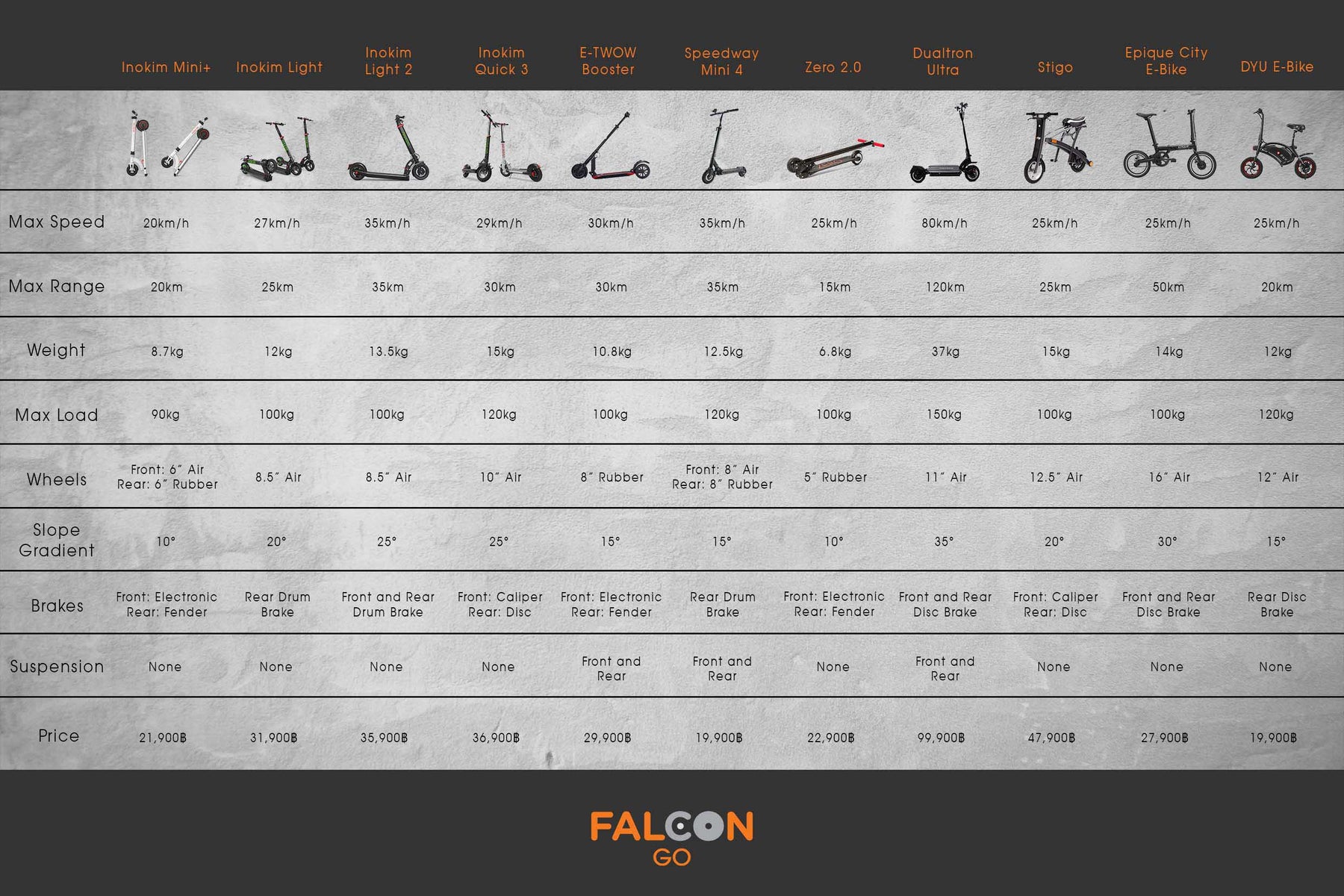 |  | Inokim Mini+ | Inokim Light | Inokim Light 2 | Inokim Quick 3 | E-TWOW Booster | Speedway Mini 4 | Zero 2.0 | Dualtron Ultra | Stigo | Epique City E-Bike | DYU E-Bike |
|---|---|---|---|---|---|---|---|---|---|---|---|
| Max Speed | 20km/h | 27km/h | 35km/h | 29km/h | 30km/h | 35km/h | 25km/h | 80km/h | 25km/h | 25km/h | 25km/h |
| Max Range | 20km | 25km | 35km | 30km | 30km | 35km | 15km | 120km | 25km | 50km | 20km |
| Weight | 8.7kg | 12kg | 13.5kg | 15kg | 10.8kg | 12.5kg | 6.8kg | 37kg | 15kg | 14kg | 12kg |
| Max Load | 90kg | 100kg | 100kg | 120kg | 100kg | 120kg | 100kg | 150kg | 100kg | 100kg | 120kg |
| Wheels | Front: 6″ Air Rear: 6″ Rubber | 8.5″ Air | 8.5″ Air | 10″ Air | 8″ Rubber | Front: 8″ Air Rear: 8″ Rubber | 5″ Rubber | 11″ Air | 12.5″ Air | 16″ Air | 12″ Air |
| Slope Gradient | 10° | 20° | 25° | 25° | 15° | 15° | 10° | 35° | 20° | 30° | 15° |
| Brakes | Front: Electronic Rear: Fender | Rear Drum Brake | Front and Rear Drum Brake | Front: Caliper Rear: Disc | Front: Electronic Rear: Fender | Rear Drum Brake | Front: Electronic Rear: Fender | Front and Rear Disc Brake | Front: Caliper Rear: Disc | Front and Rear Disc Brake | Rear Disc Brake |
| Suspension | None | None | None | None | Front and Rear | Front and Rear | None | Front and Rear | None | None | None |
| Price | 21,900฿ | 31,900฿ | 35,900฿ | 36,900฿ | 29,900฿ | 19,900฿ | 22,900฿ | 99,900฿ | 47,900฿ | 27,900฿ | 19,900฿ |

FALCON
GO